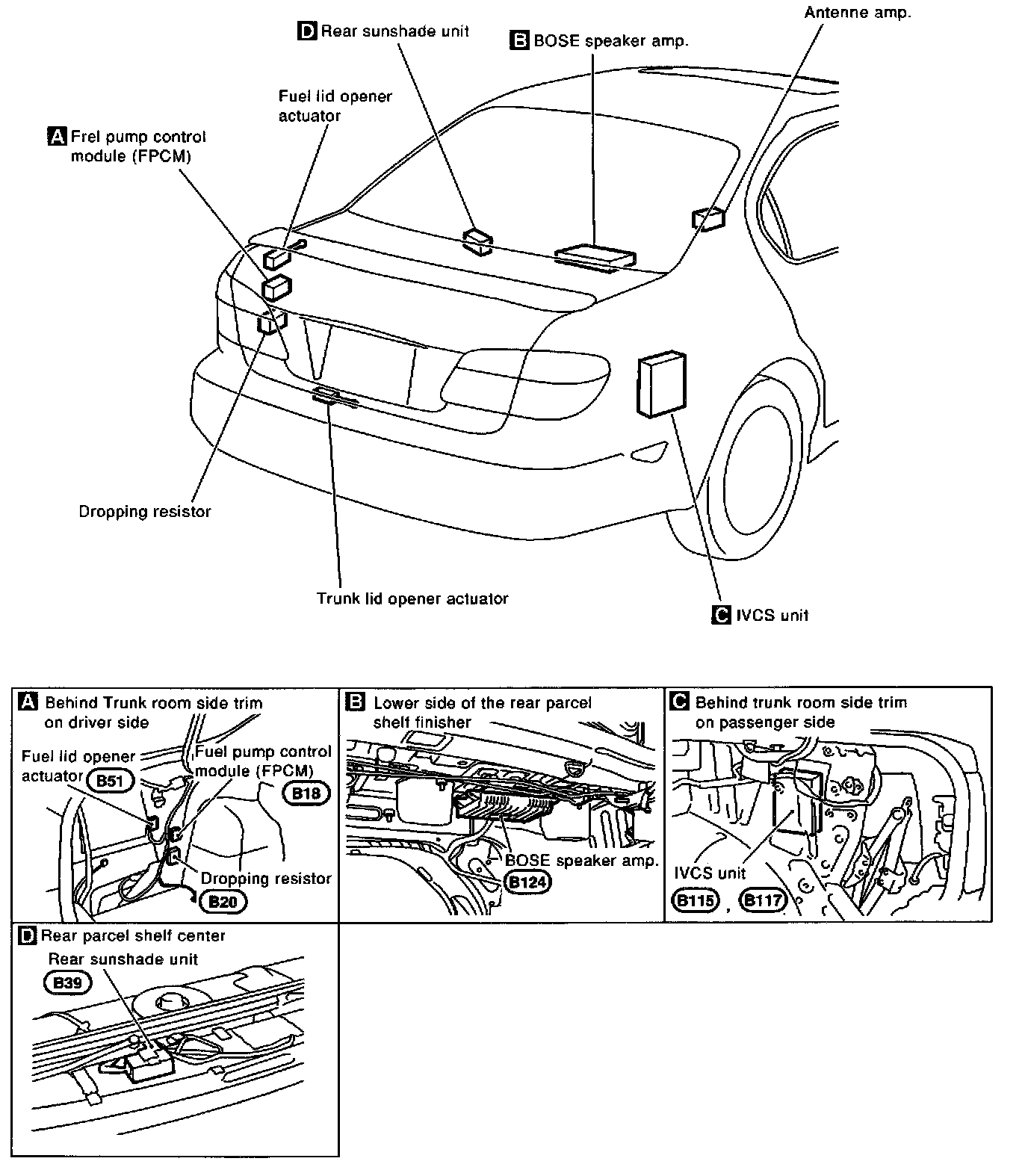 D Rear sunshade unit

B BOSE speaker amp.

Antenne amp.

Fuel lid opener actuator

A Frel pump control module (FPCM)

Dropping resistor

Trunk lid opener actuator

C IVCS unit

A Behind Trunk room side trim on driver side

Fuel lid opener actuator B51

Fuel pump control module (FPCM) B18

Dropping resistor B20

B Lower side of the rear parcel shelf finisher

BOSE speaker amp. B124

C Behind trunk room side trim on passenger side

IVCS unit B115 , B117

D Rear parcel shelf center

Rear sunshade unit B39