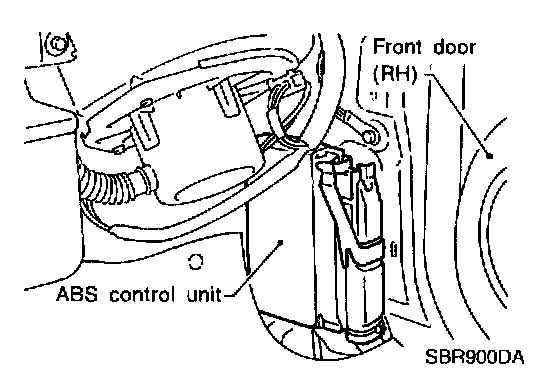 Front door (RH)

ABS control unit

SBR900DA