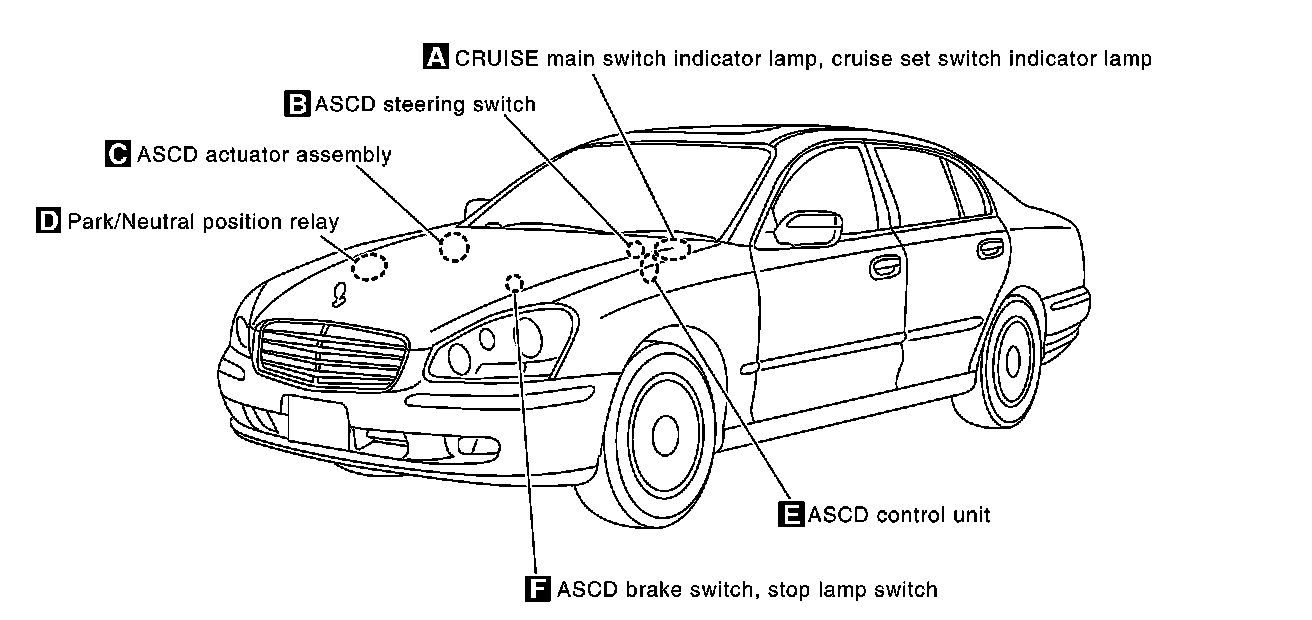 A CRUISE main switch indicator lamp, cruise set switch indicator lamp

B ASCD steering switch

C ASCD actuator assembly

D Park/Neutral position relay

E ASCD control unit

F ASCD brake switch, stop lamp switch