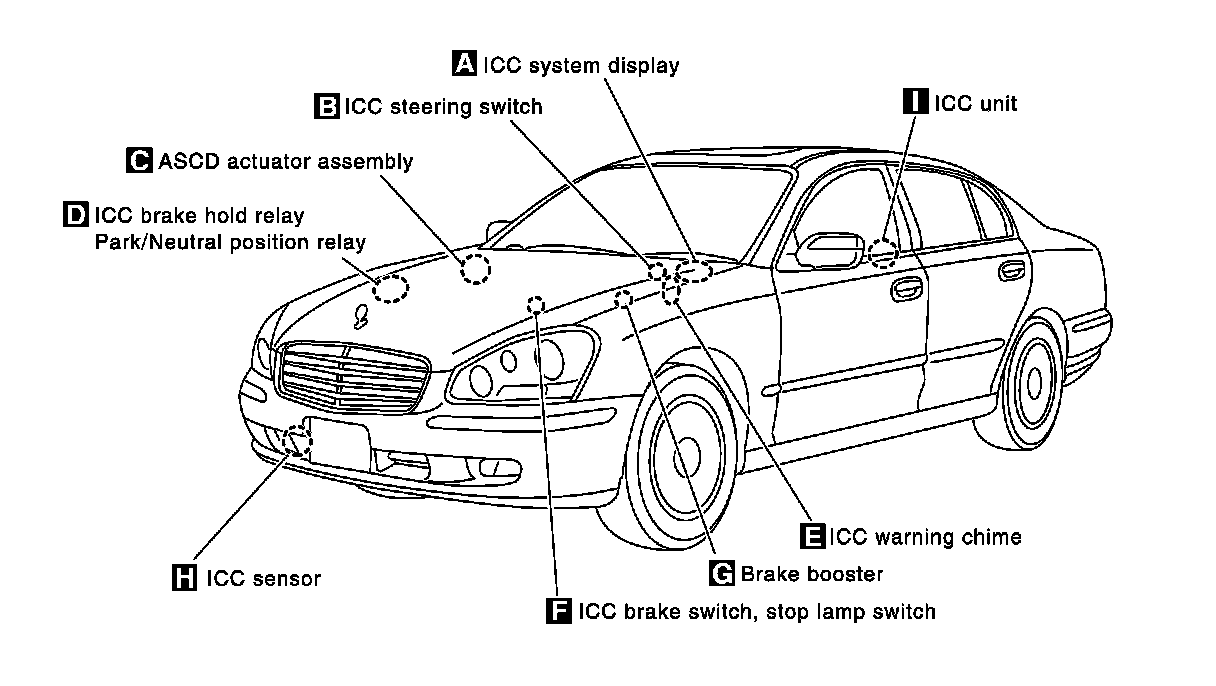 A ICC system display

B ICC steering switch

I ICC unit

C ASCD actuator assembly

D ICC brake hold relay
Park/Neutral position relay

E ICC warning chime

H ICC sensor

G Brake booster

F ICC brake switch, stop lamp switch