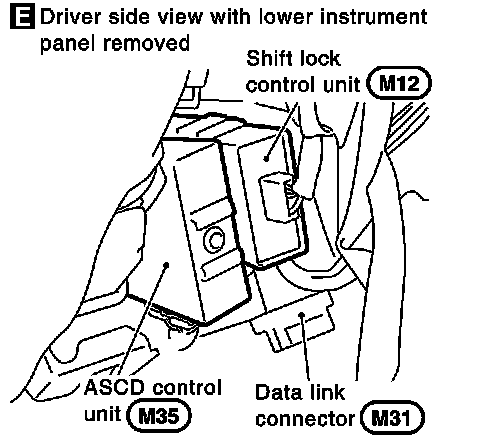 E Driver side view with lower instrument panel removed

Shift lock control unit M12

ASCD control unit M35

Data link connector M31