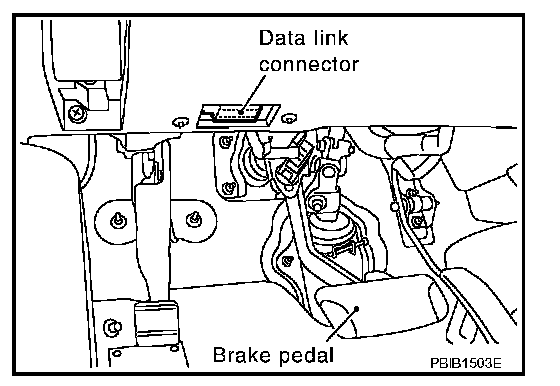 Data link connector

Brake pedal

PBIB1503E