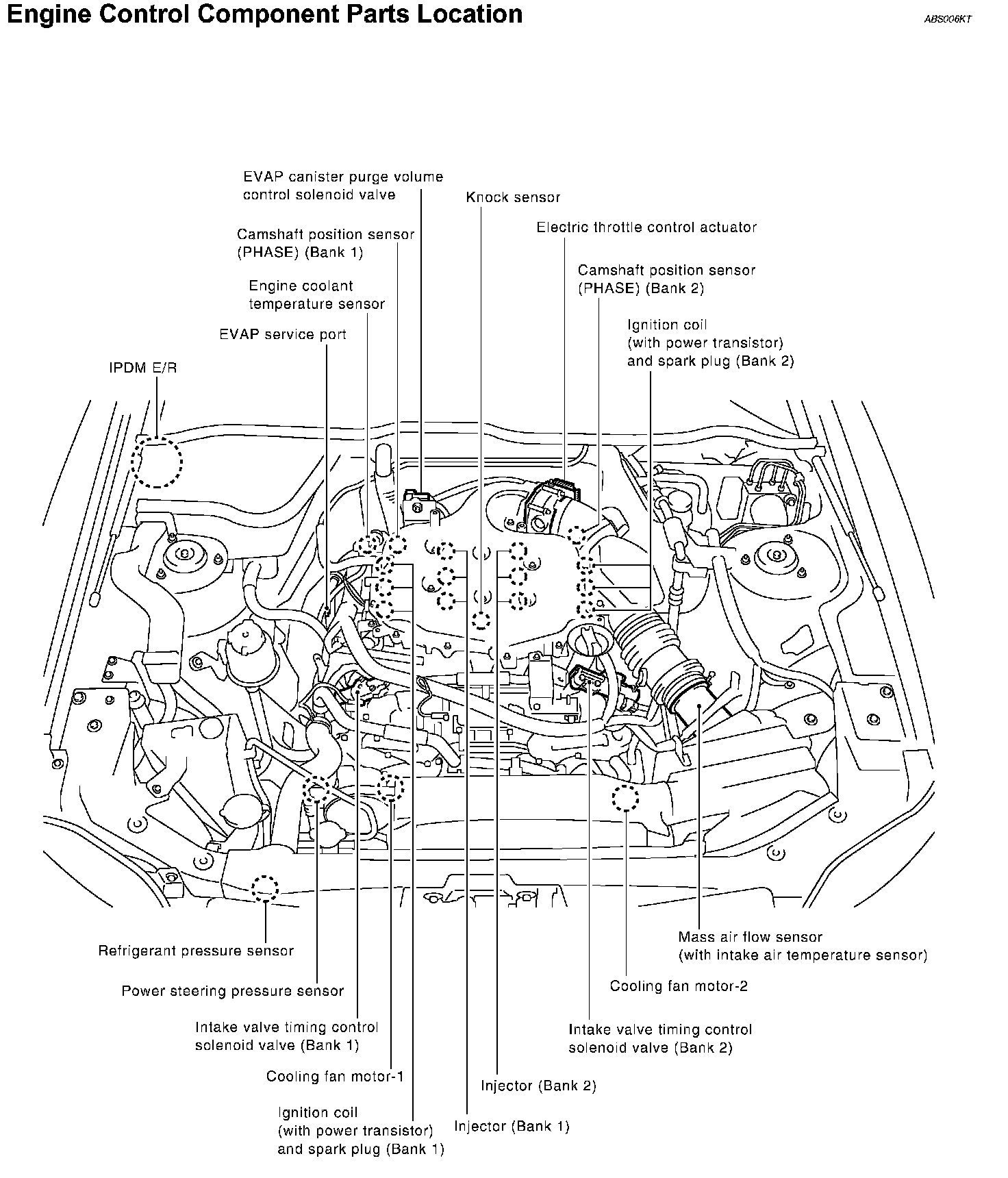 Engine Control Component Parts Location

ABS006KT

EVAP canister purge volume control solenoid valve

Knock sensor

Electric throttle control actuator

Camshaft position sensor (PHASE) (Bank 1)

Camshaft position sensor (PHASE) (Bank 2)

Engine coolant temperature sensor

Ignition coil (with power transistor) and spark plug (Bank 2)

EVAP service port

IPDM E/R

Refrigerant pressure sensor

Mass air flow sensor (with intake air temperature sensor)

Power steering pressure sensor

Cooling fan motor-2

Intake valve timing control solenoid valve (Bank 1)

Intake valve timing control solenoid valve (Bank 2)

Cooling fan motor-1

Injector (Bank 2)

Ignition coil (with power transistor) and spark plug (Bank 1)

Injector (Bank 1)