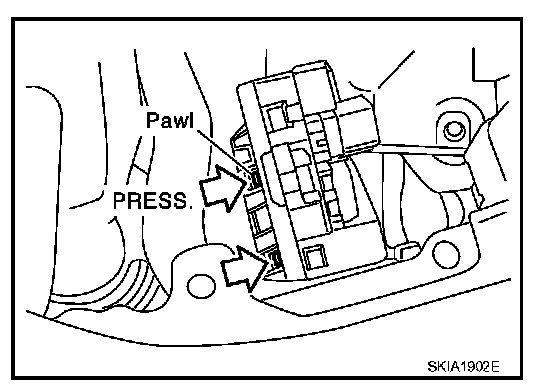 Pawl
PRESS.
SKIA1902E