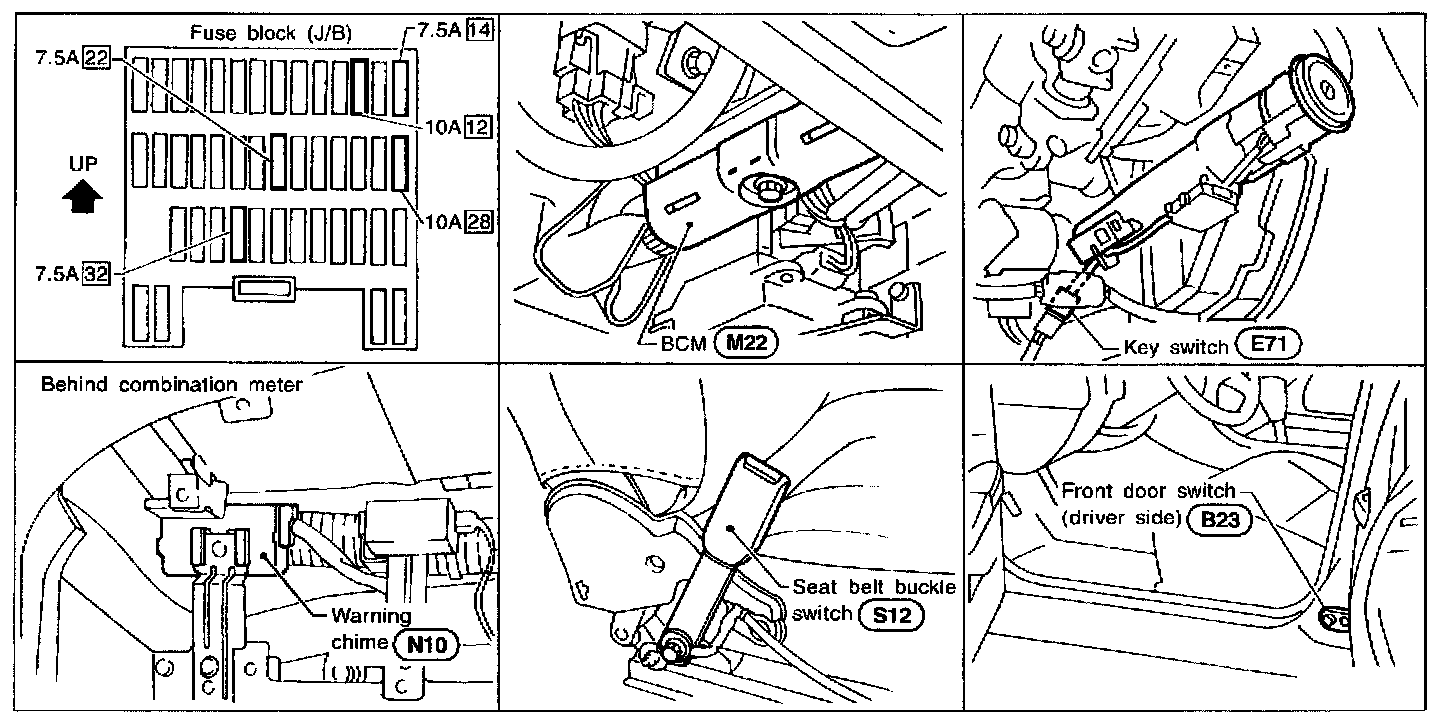 Fuse block (J/B)
7.5A 14
7.5A 22
10A 12
UP
10A 28
7.5A 32

BCM M22

Key switch E71

Behind combination meter
Warning chime N10

Seat belt buckle switch S12

Front door switch (driver side) B23