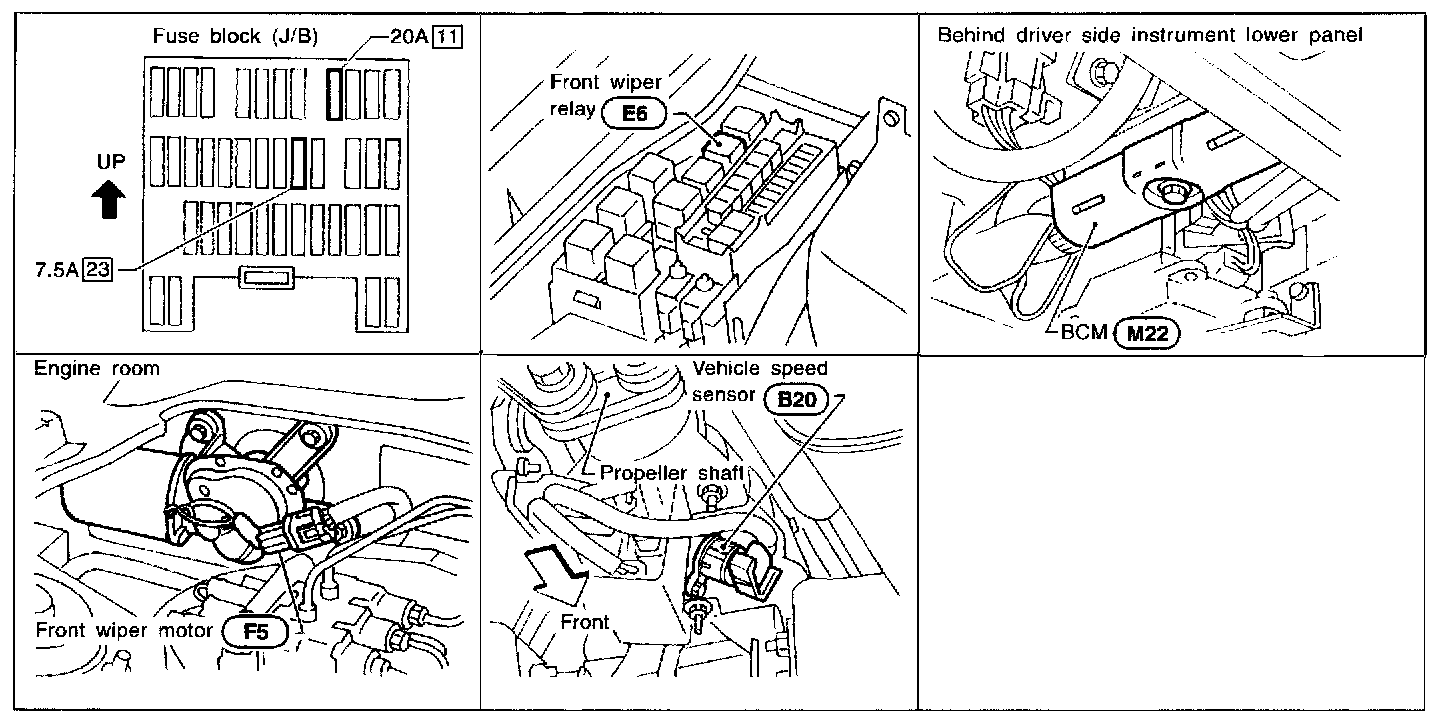 Fuse block (J/B)

20A 11

UP

7.5A 23

Front wiper relay E6

Behind driver side instrument lower panel

BCM M22

Engine room

Front wiper motor F5

Vehicle speed sensor B20

Propeller shaft

Front