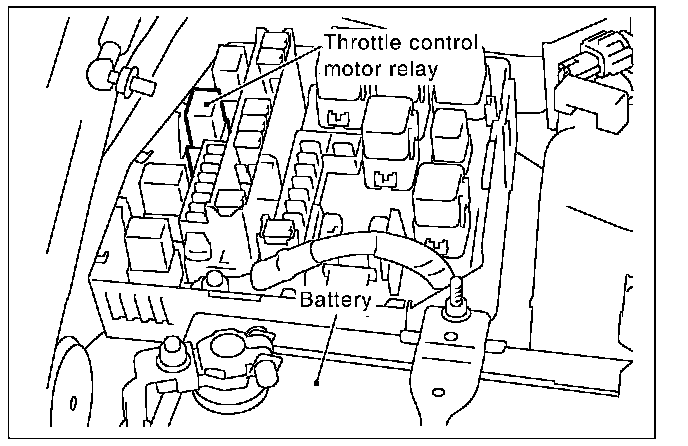 Throttle control motor relay

Battery