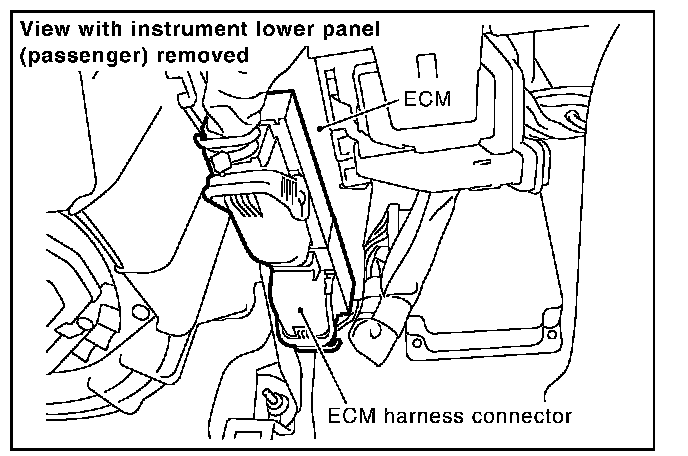 View with instrument lower panel (passenger) removed

ECM

ECM harness connector