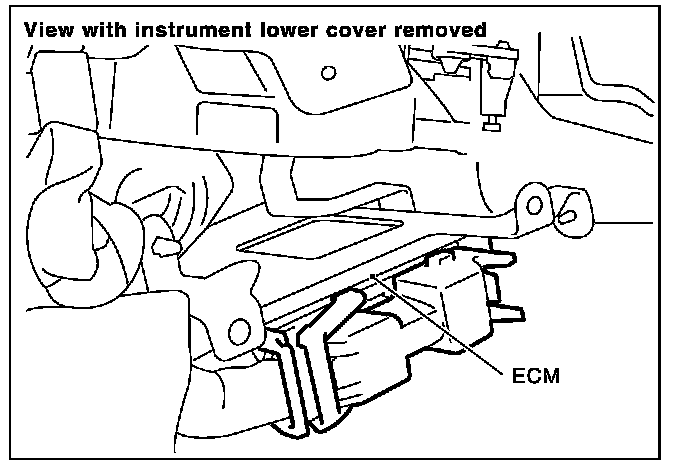 View with instrument lower cover removed

ECM