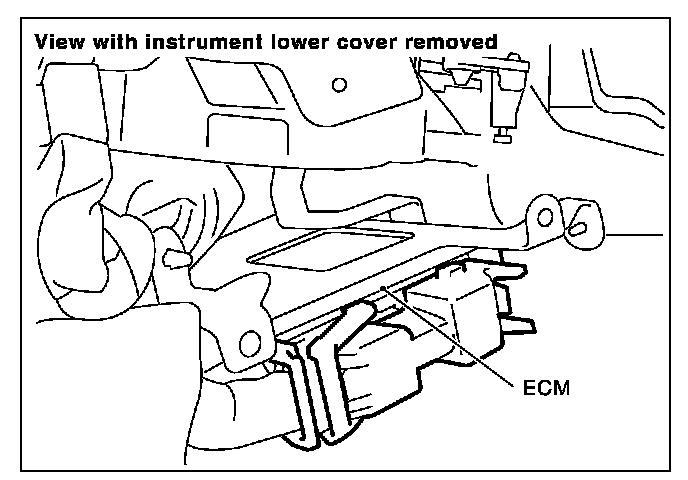 View with instrument lower cover removed

ECM