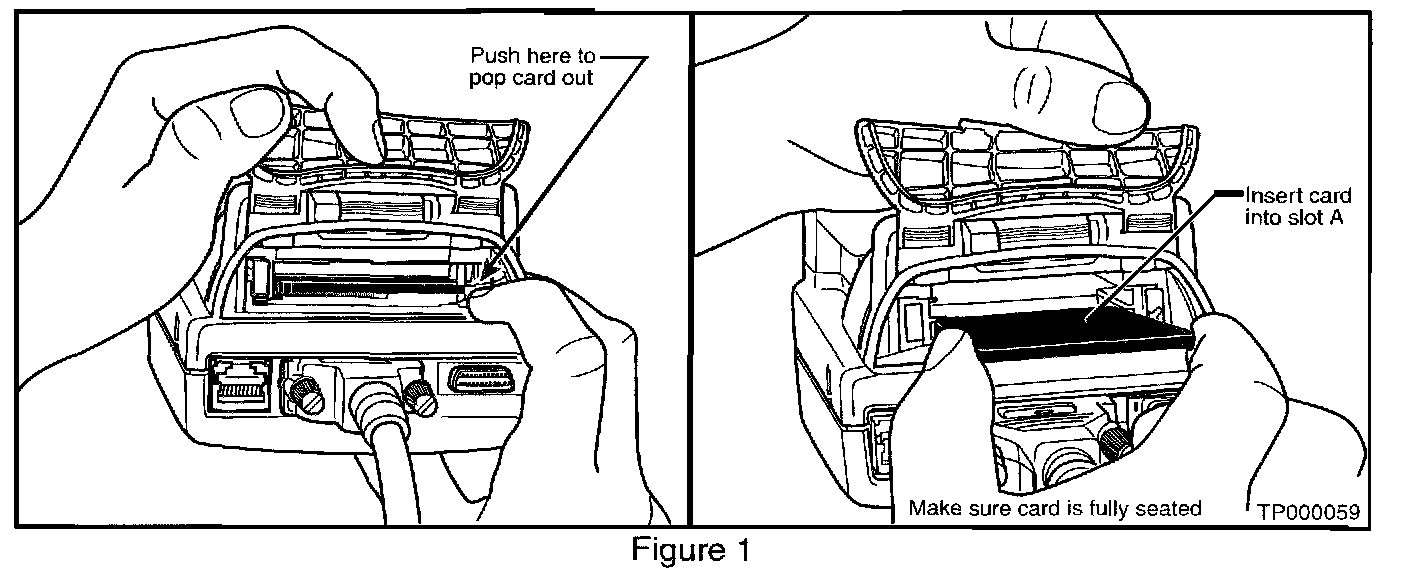 Push here to pop card out

Insert card into slot A

Make sure card is fully seated

TP000059

Figure 1