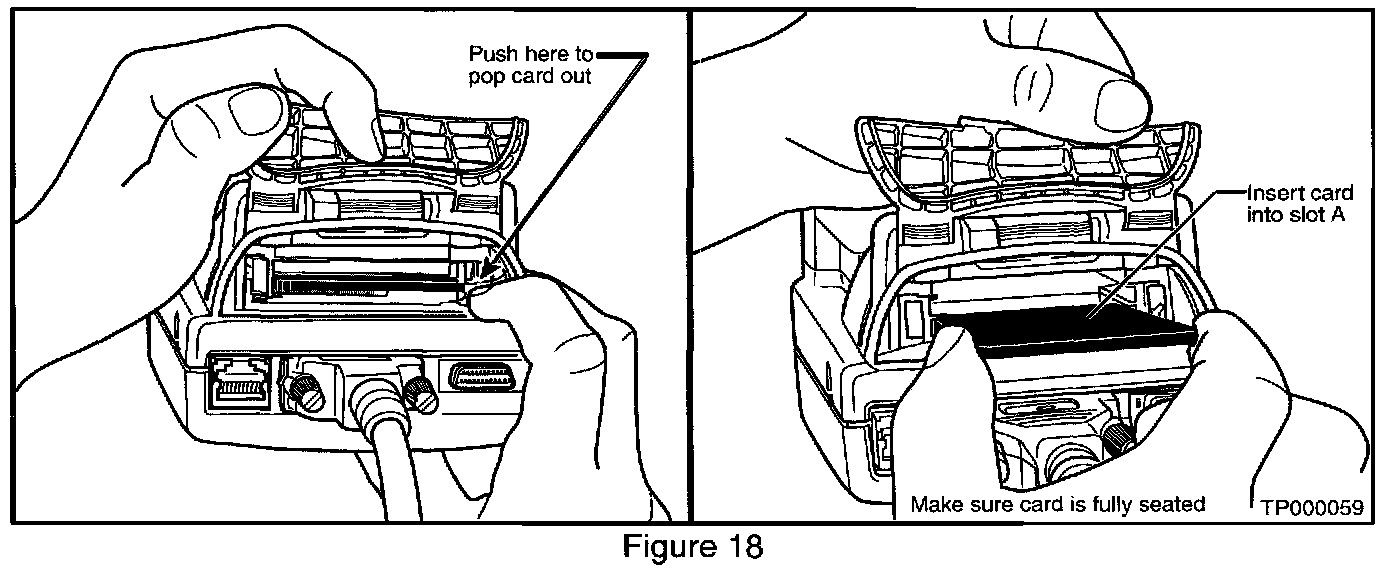 Push here to pop card out

Insert card into slot A

Make sure card is fully seated

TP000059

Figure 18