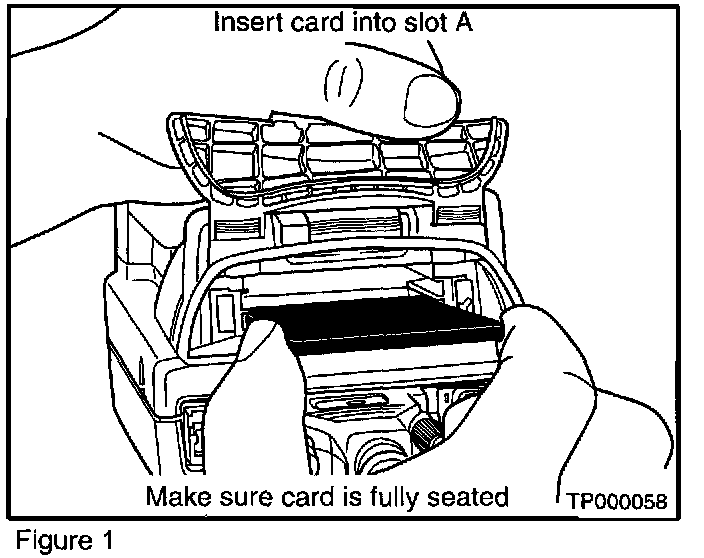 Insert card into slot A

Make sure card is fully seated

TP000058

Figure 1