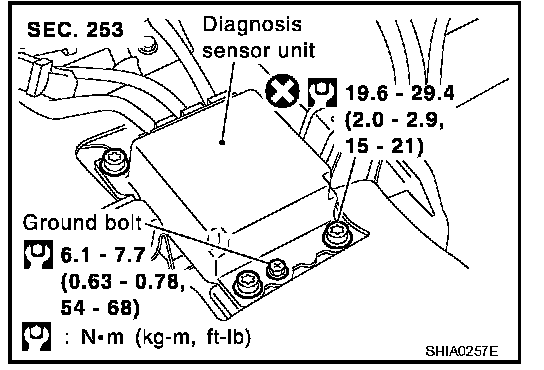 SEC. 253

Diagnosis sensor unit

19.6 - 29.4 (2.0 - 2.9, 15 - 21)

Ground bolt

6.1 - 7.7 (0.63 - 0.78, 54 - 68)

: N•m (kg-m, ft-lb)

SHIA0257E