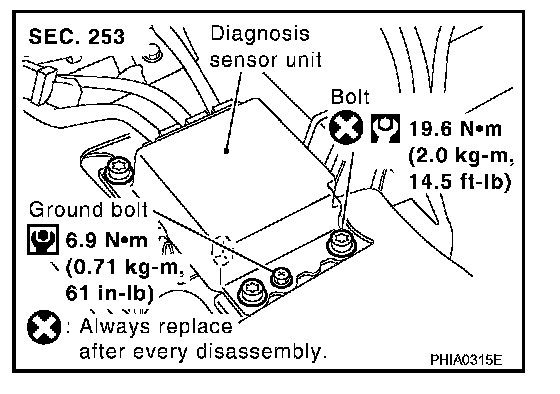 SEC. 253

Diagnosis sensor unit

Bolt

19.6 N•m (2.0 kg-m, 14.5 ft-lb)

Ground bolt

6.9 N•m (0.71 kg-m, 61 in-lb)

: Always replace after every disassembly.

PHIA0315E