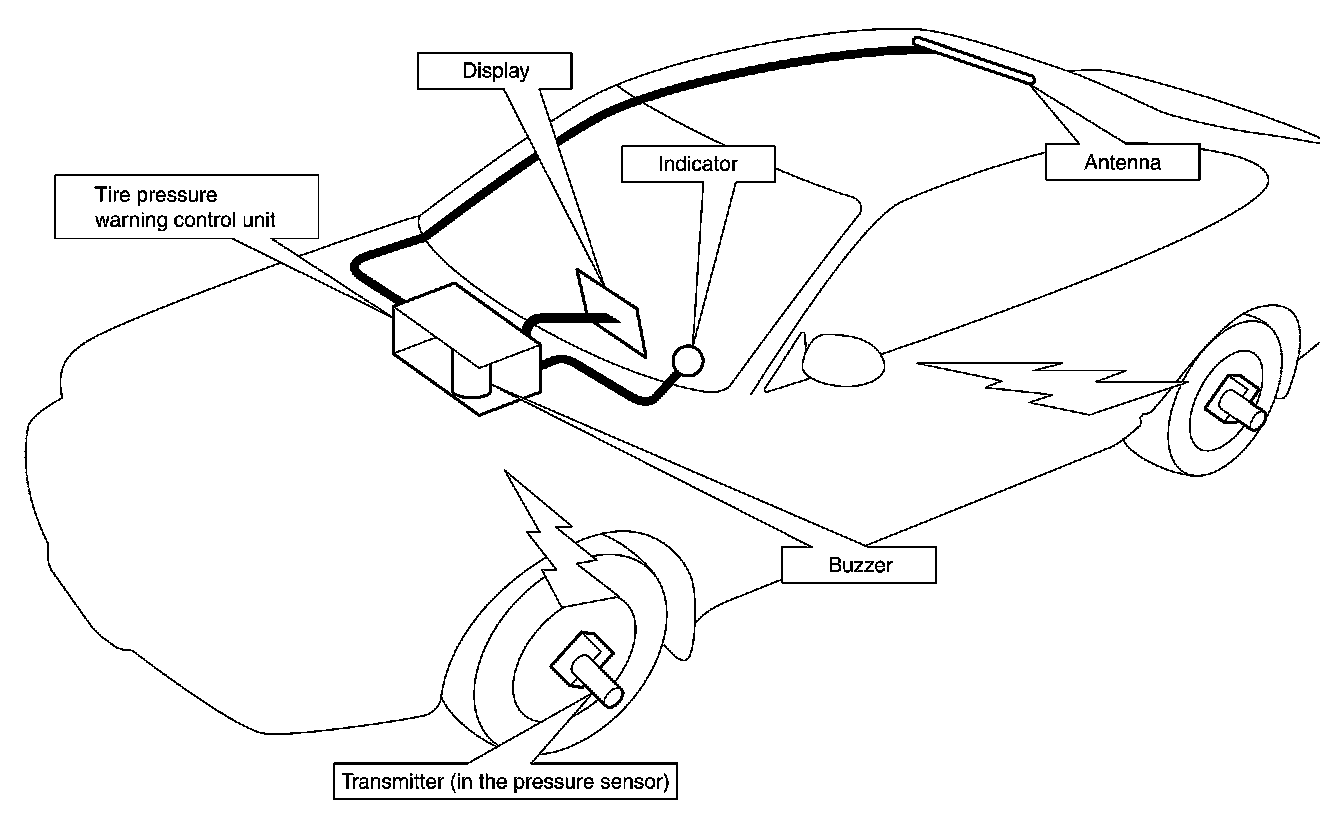 Display

Indicator

Antenna

Tire pressure warning control unit

Buzzer

Transmitter (in the pressure sensor)