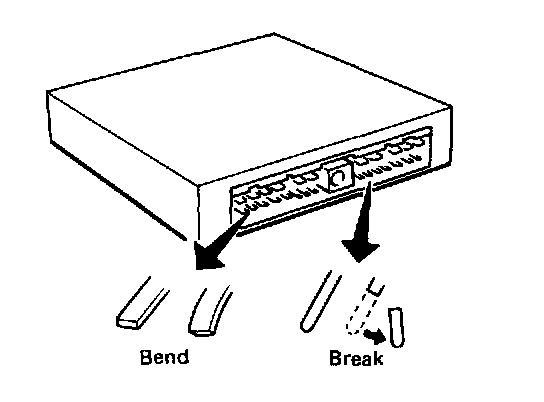 Bend

Break