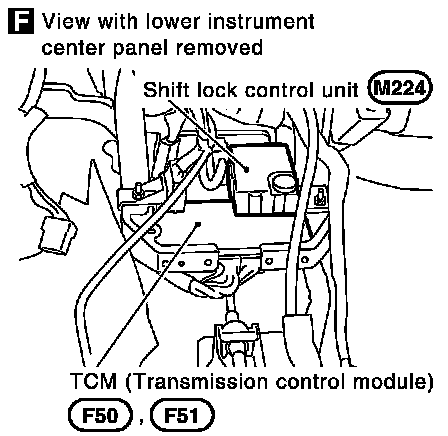 F View with lower instrument center panel removed

Shift lock control unit M224

TCM (Transmission control module)

F50 , F51