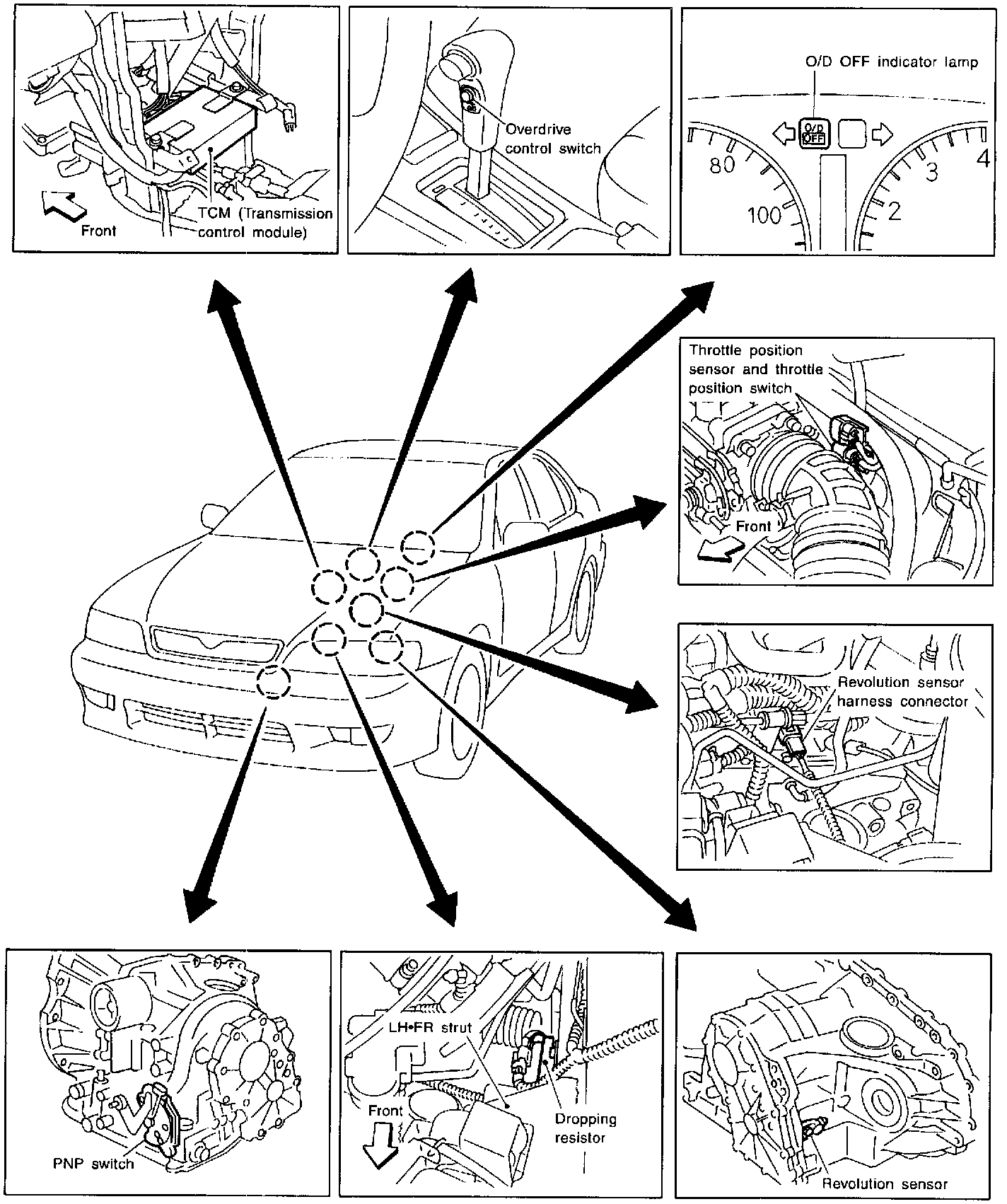 Front

TCM (Transmission control module)

Overdrive control switch

O/D OFF indicator lamp

O/D OFF

80

100

2

3

4

Throttle position sensor and throttle position switch

Front

Revolution sensor harness connector

PNP switch

LH•FR strut

Front

Dropping resistor

Revolution sensor