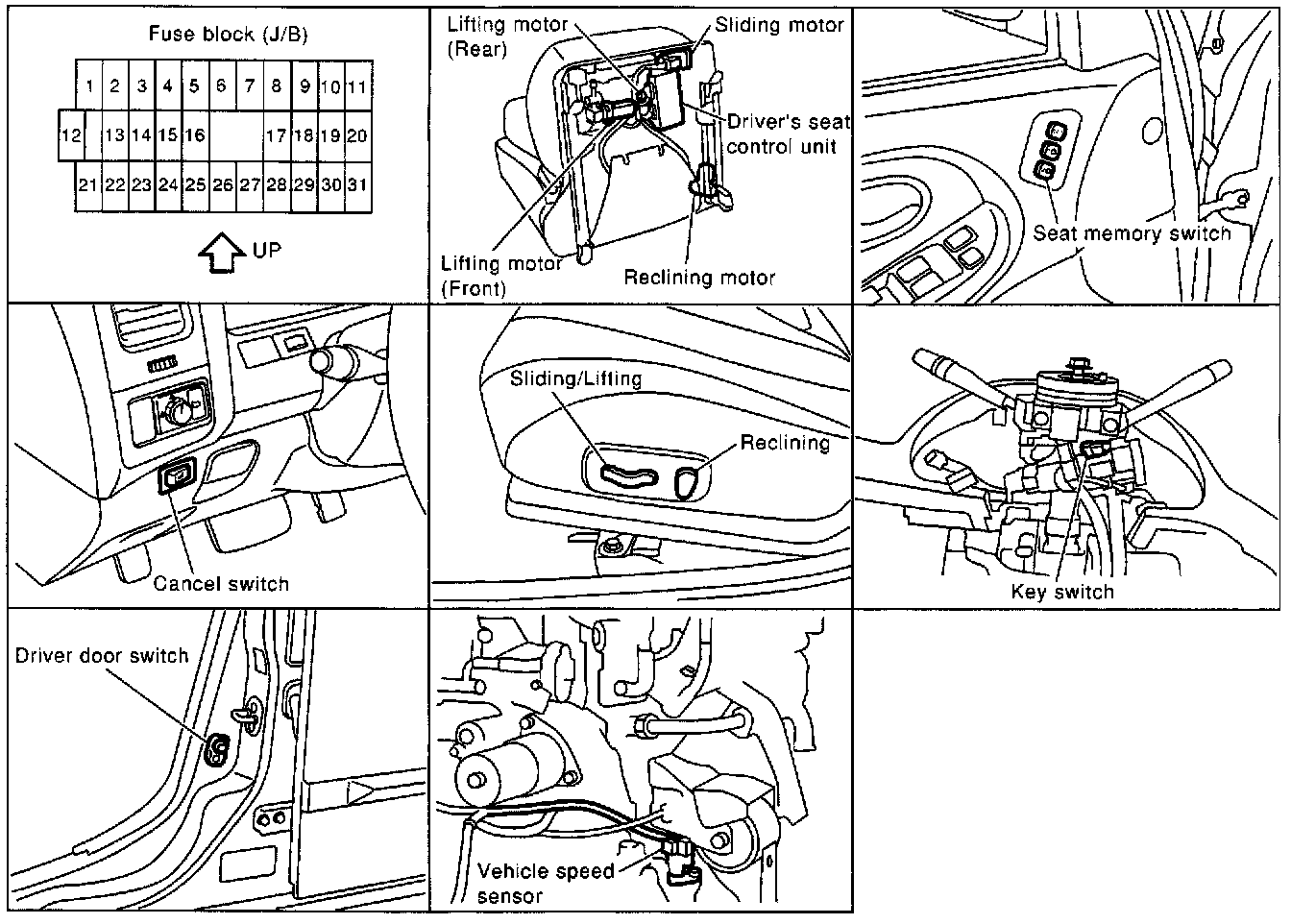 Fuse block (J/B)

| | 1 | 2 | 3 | 4 | 5 | 6 | 7 | 8 | 9 | 10 | 11 |
|---|---|---|---|---|---|---|---|---|---|---|---|
| 12 | | 13 | 14 | 15 | 16 | | | 17 | 18 | 19 | 20 |
| | 21 | 22 | 23 | 24 | 25 | 26 | 27 | 28 | 29 | 30 | 31 |

UP

Lifting motor (Rear)
Sliding motor
Driver's seat control unit
Lifting motor (Front)
Reclining motor

Seat memory switch

Cancel switch

Sliding/Lifting
Reclining

Key switch

Driver door switch

Vehicle speed sensor