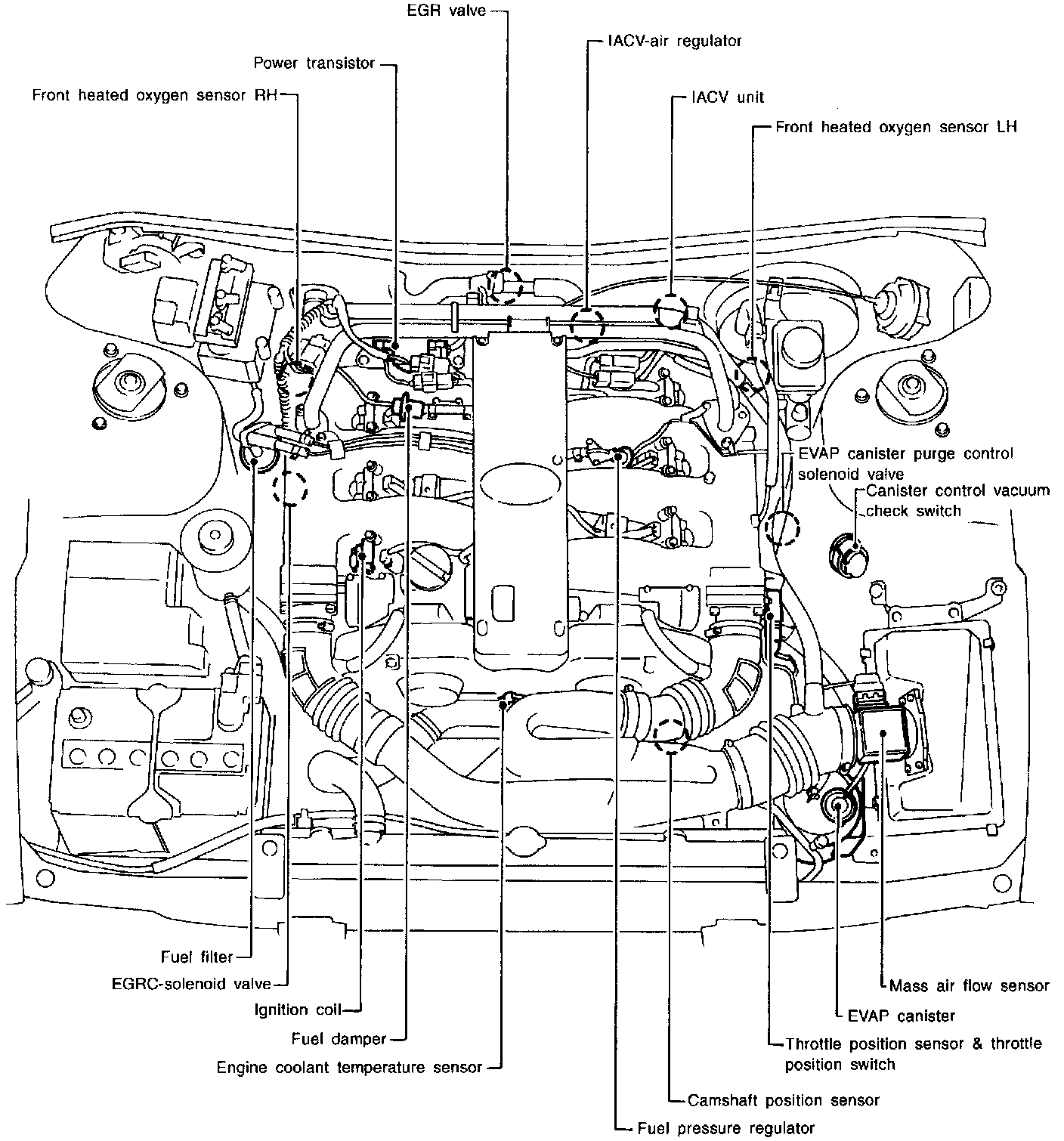 EGR valve

IACV-air regulator

Power transistor

Front heated oxygen sensor RH

IACV unit

Front heated oxygen sensor LH

EVAP canister purge control solenoid valve

Canister control vacuum check switch

Fuel filter

EGRC-solenoid valve

Ignition coil

Fuel damper

Engine coolant temperature sensor

Mass air flow sensor

EVAP canister

Throttle position sensor & throttle position switch

Camshaft position sensor

Fuel pressure regulator