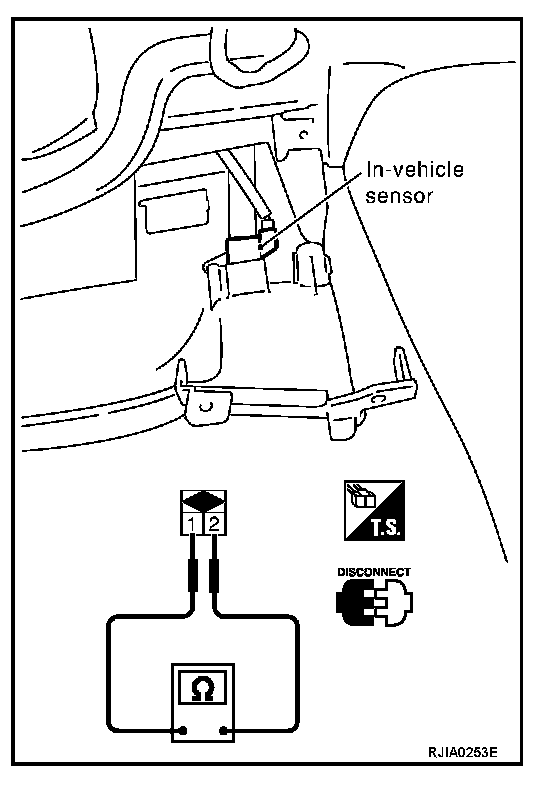 In-vehicle sensor

1 2

T.S.

DISCONNECT

Ω

RJIA0253E