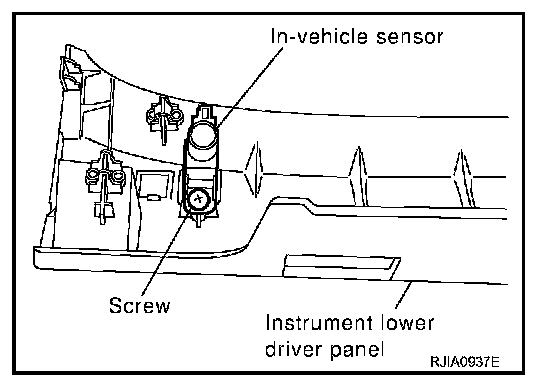 In-vehicle sensor

Screw

Instrument lower driver panel

RJIA0937E