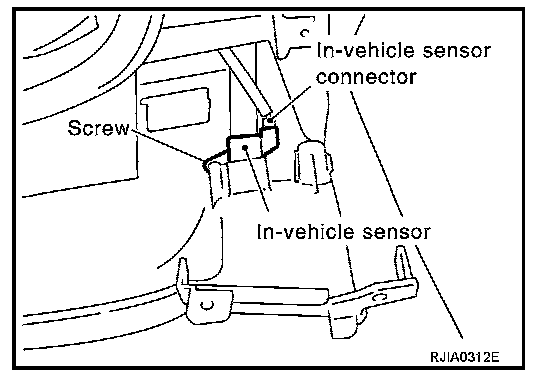 In-vehicle sensor connector

Screw

In-vehicle sensor

RJIA0312E