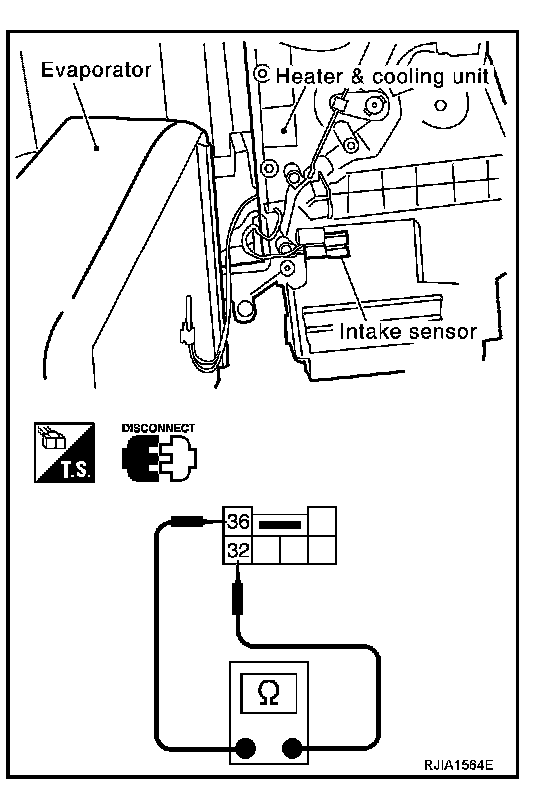 Evaporator

Heater & cooling unit

Intake sensor

T.S.

DISCONNECT

36

32

Ω

RJIA1564E