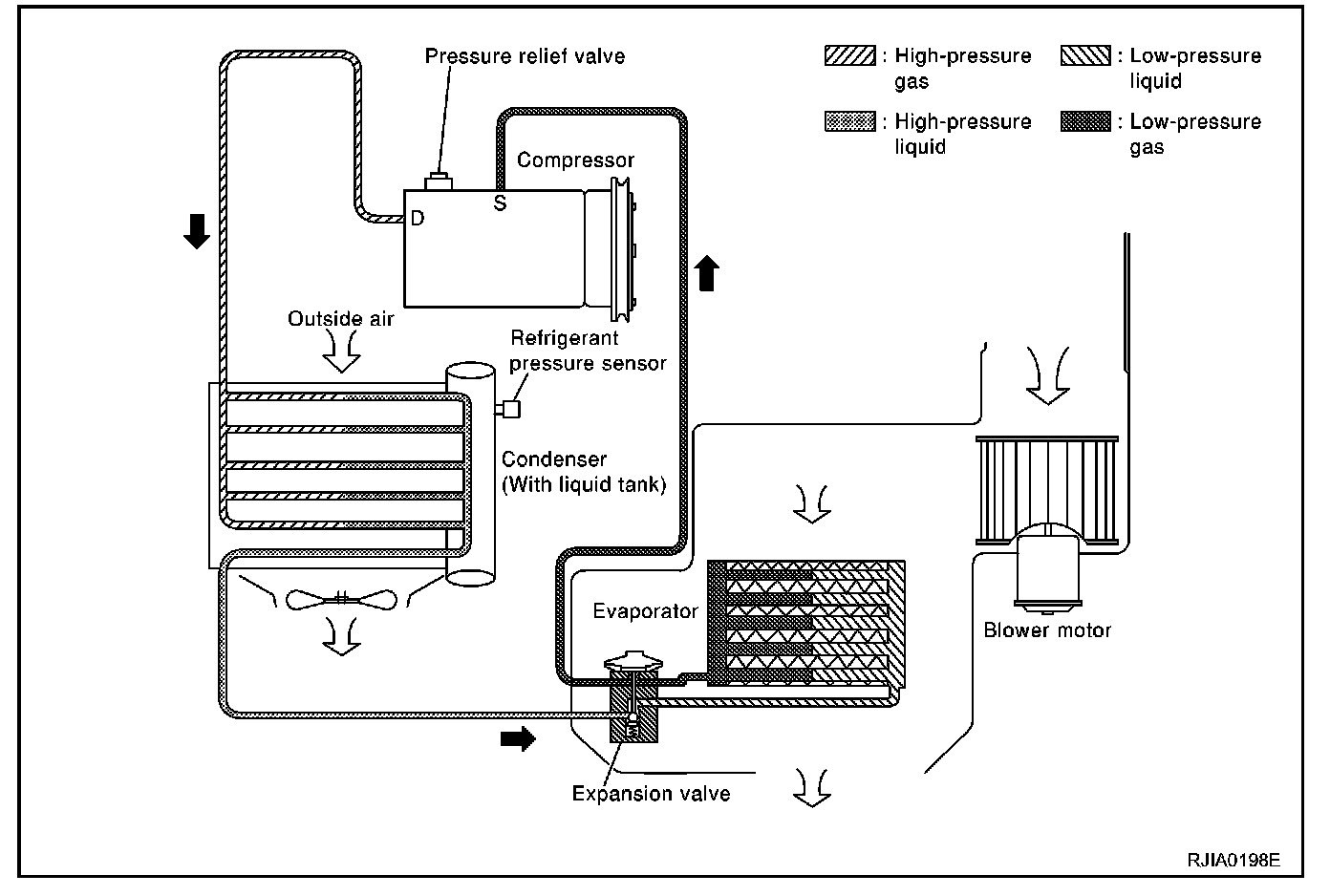 Pressure relief valve

: High-pressure gas

: Low-pressure liquid

: High-pressure liquid

: Low-pressure gas

Compressor

D

S

Outside air

Refrigerant pressure sensor

Condenser (With liquid tank)

Evaporator

Blower motor

Expansion valve

RJIA0198E