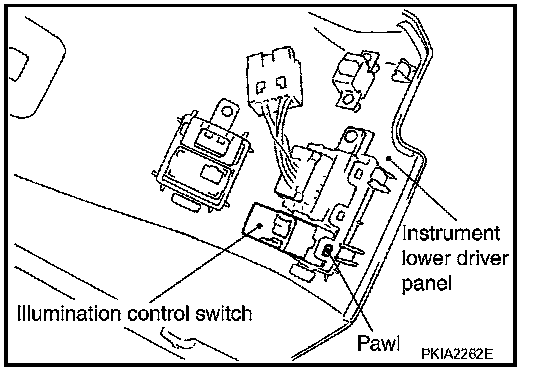 Instrument lower driver panel

Illumination control switch

Pawl

PKIA2262E