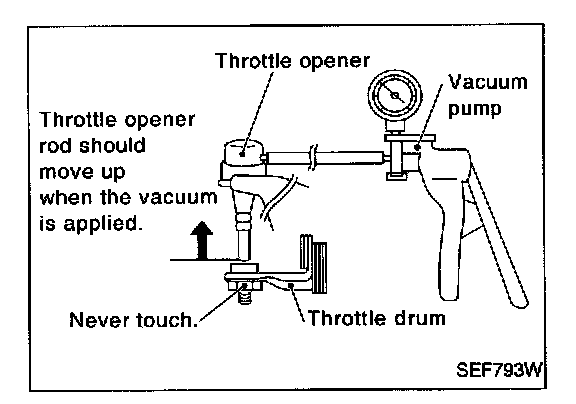 Throttle opener

Vacuum pump

Throttle opener rod should move up when the vacuum is applied.

Never touch.

Throttle drum

SEF793W