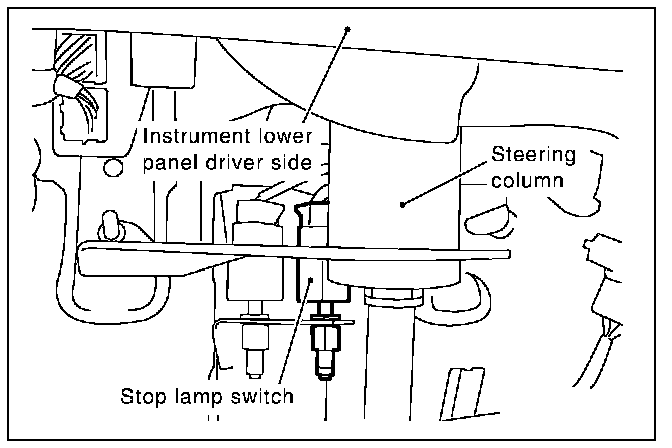 Instrument lower panel driver side

Steering column

Stop lamp switch