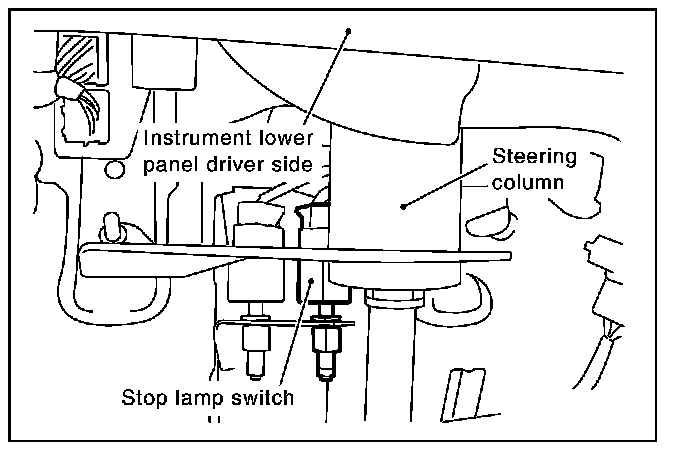 Instrument lower panel driver side

Steering column

Stop lamp switch