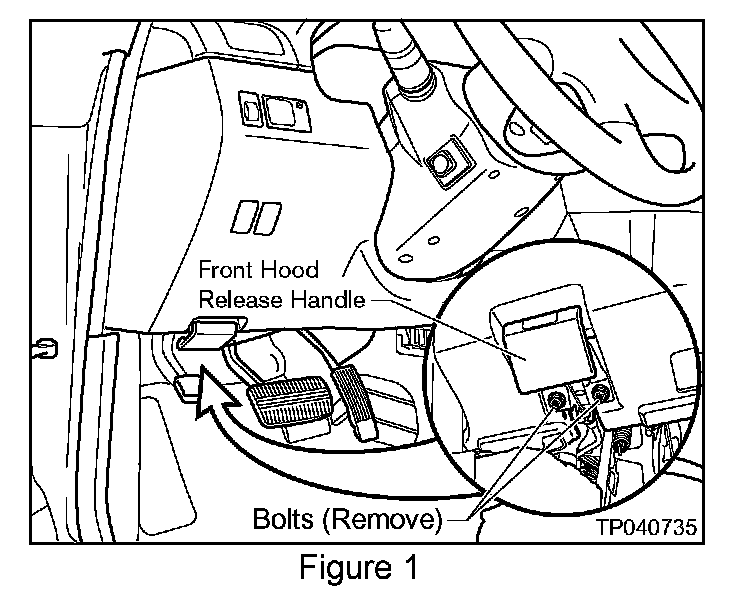 Front Hood
Release Handle

Bolts (Remove)

TP040735

Figure 1