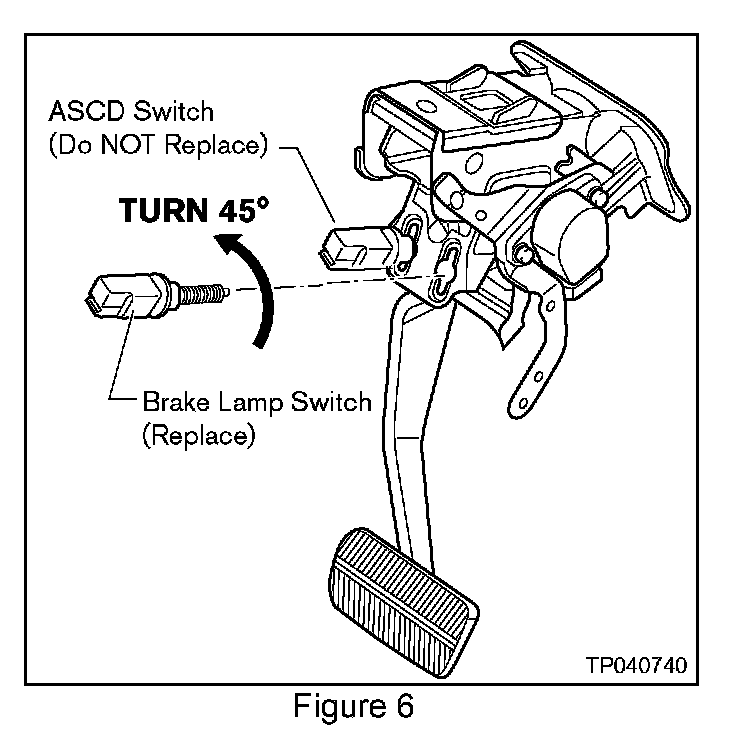 ASCD Switch
(Do NOT Replace)

TURN 45°

Brake Lamp Switch
(Replace)

TP040740

Figure 6