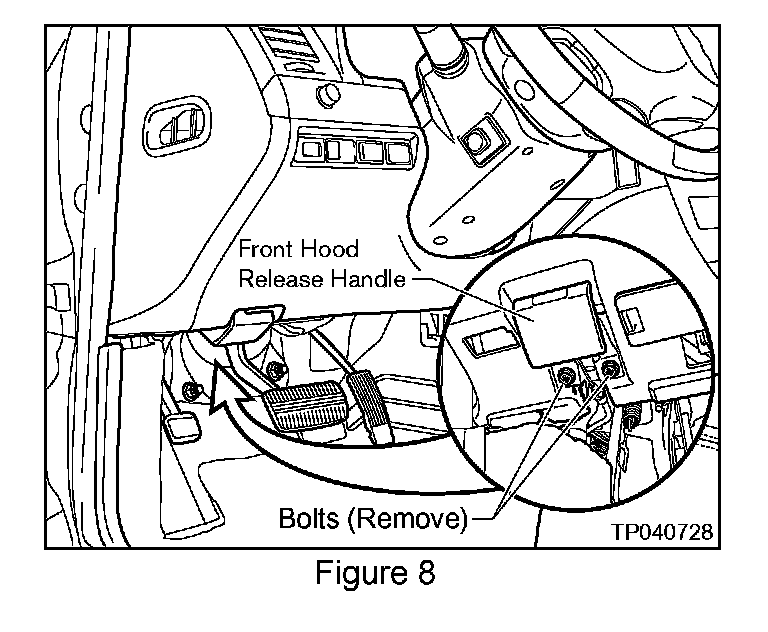 Front Hood Release Handle

Bolts (Remove)

TP040728

Figure 8