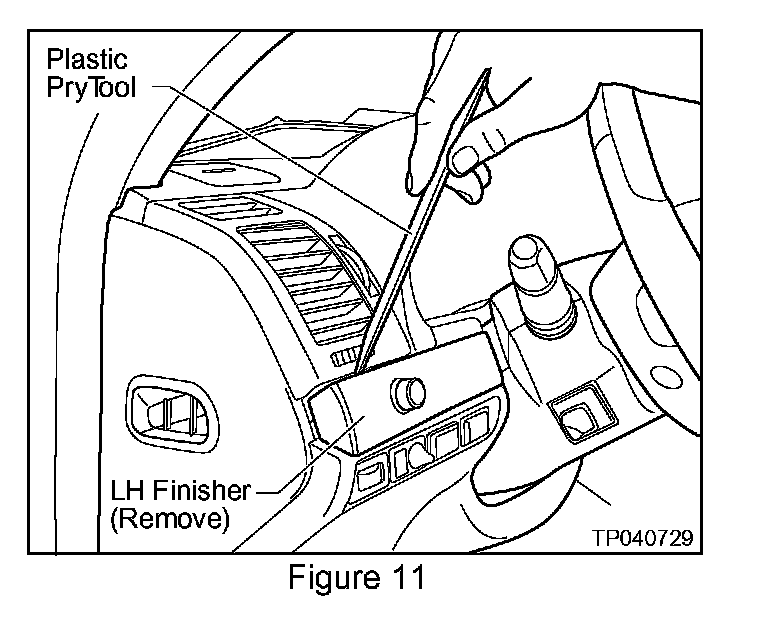 Plastic
PryTool

LH Finisher
(Remove)

TP040729

Figure 11