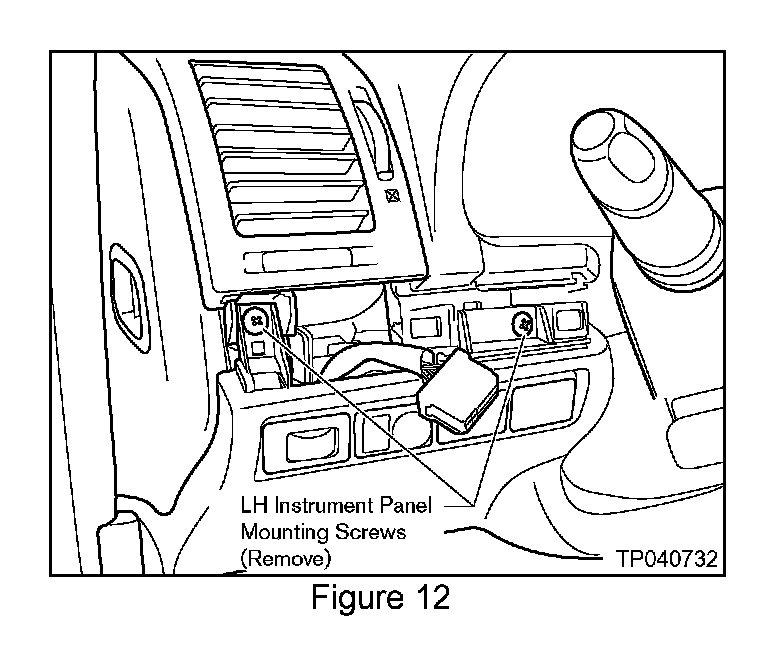 LH Instrument Panel Mounting Screws (Remove)

TP040732

Figure 12