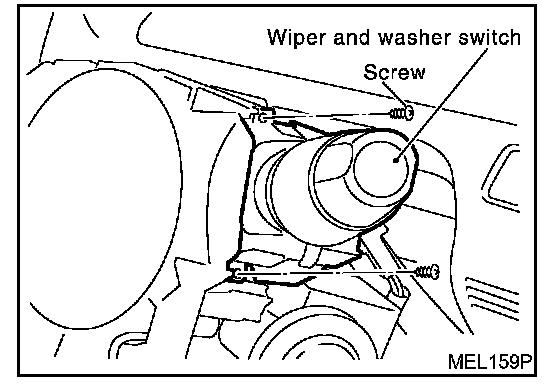 Wiper and washer switch
Screw
MEL159P