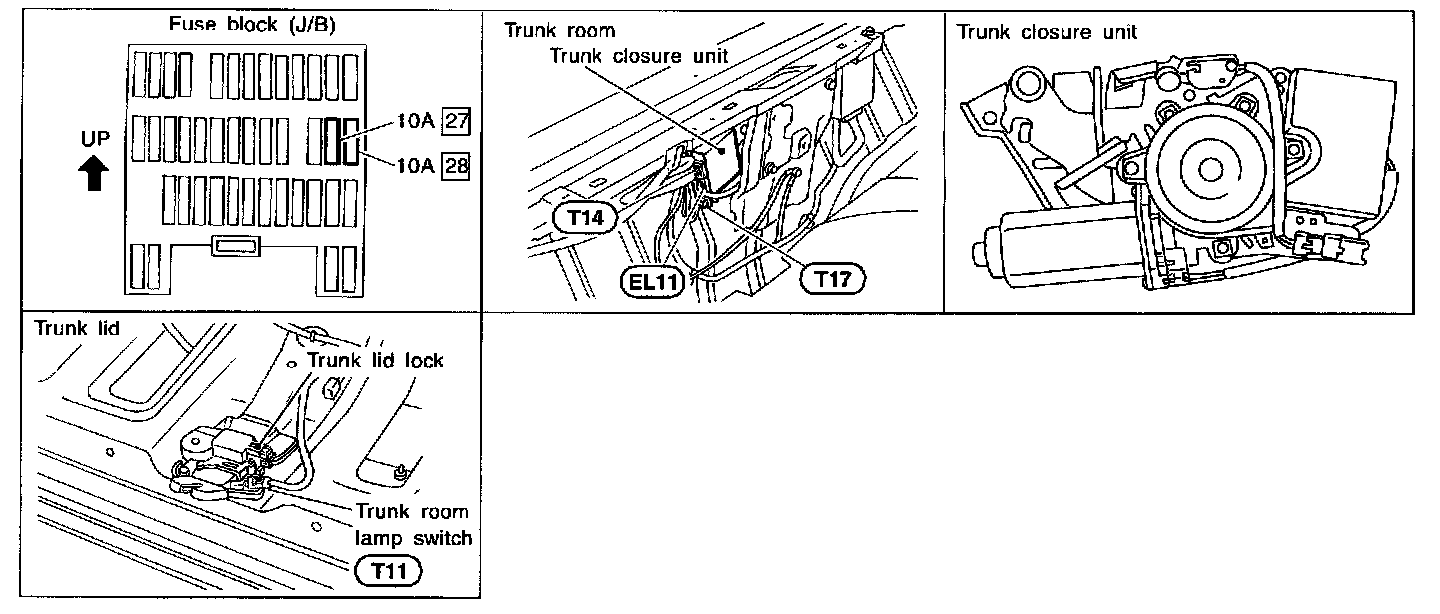 Fuse block (J/B)

UP

10A 27

10A 28

Trunk room

Trunk closure unit

T14

EL11

T17

Trunk closure unit

Trunk lid

Trunk lid lock

Trunk room lamp switch

T11