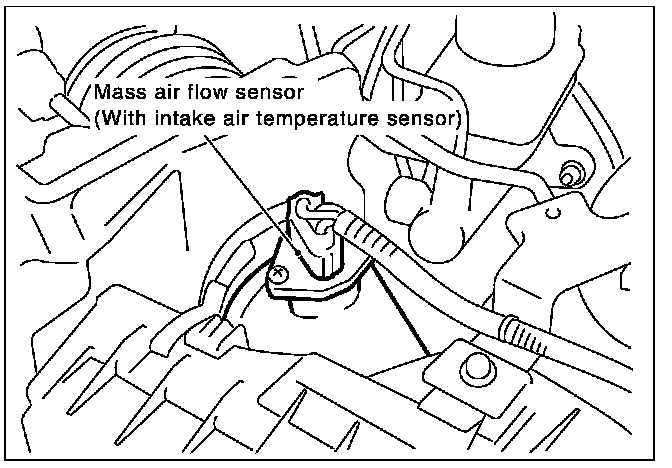 Mass air flow sensor
(With intake air temperature sensor)