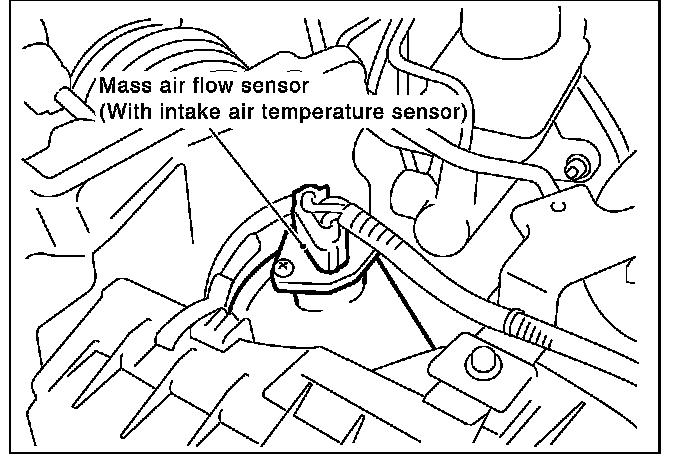 Mass air flow sensor
(With intake air temperature sensor)