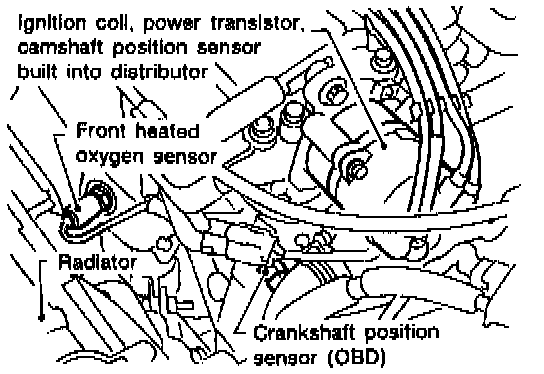 Ignition coil, power transistor, camshaft position sensor built into distributor

Front heated oxygen sensor

Radiator

Crankshaft position sensor (OBD)