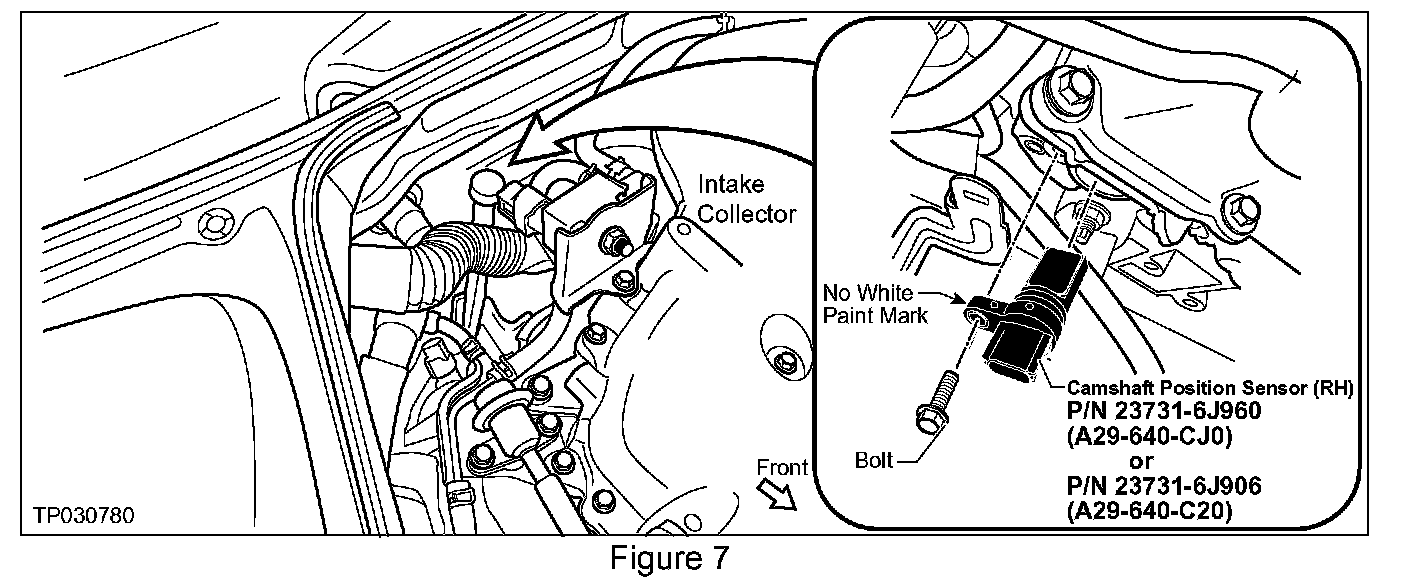 Intake Collector

No White Paint Mark

Camshaft Position Sensor (RH)
P/N 23731-6J960
(A29-640-CJ0)
or
P/N 23731-6J906
(A29-640-C20)

Bolt

Front

TP030780

Figure 7