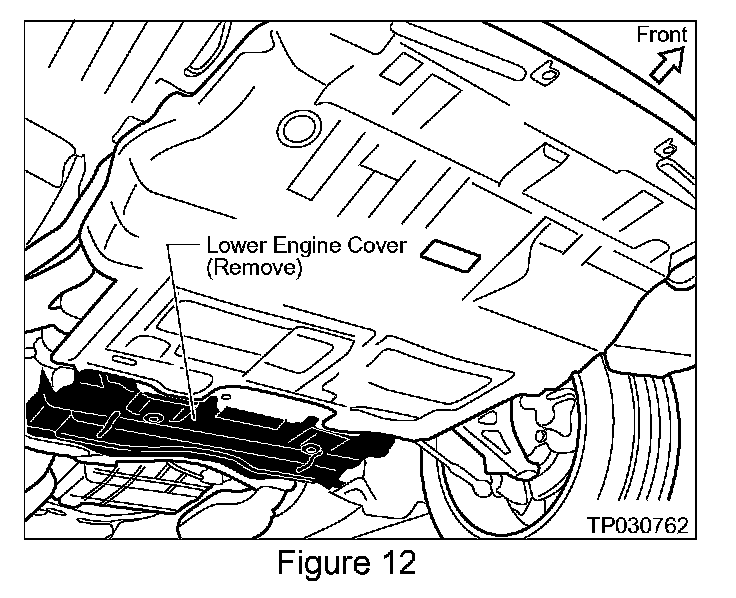 Front

Lower Engine Cover
(Remove)

TP030762

Figure 12