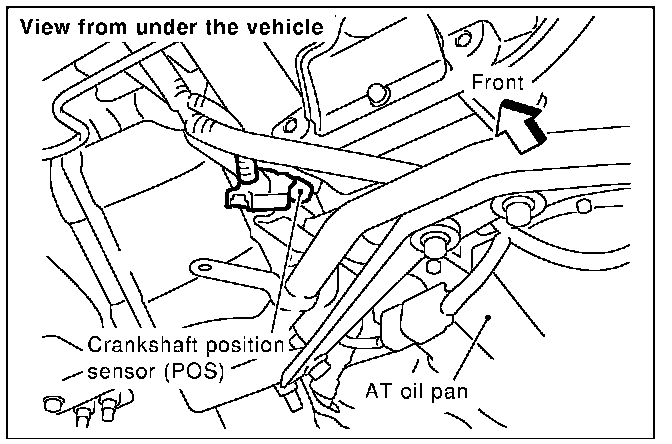 View from under the vehicle

Front

Crankshaft position sensor (POS)

AT oil pan