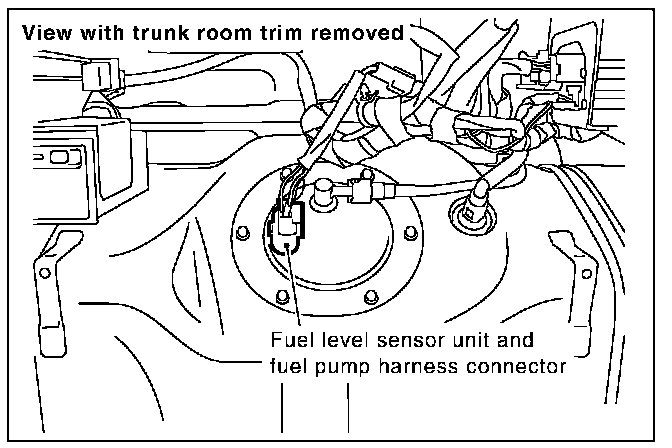 View with trunk room trim removed

Fuel level sensor unit and fuel pump harness connector