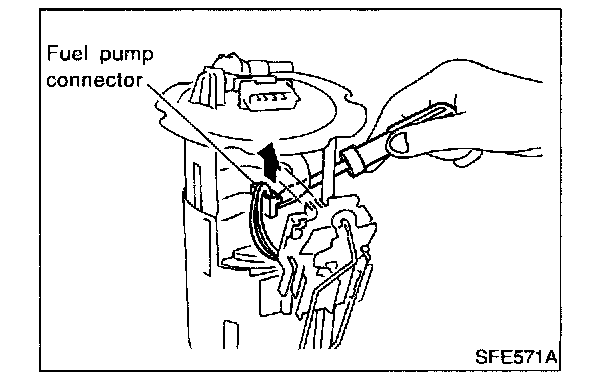 Fuel pump connector

SFE571A