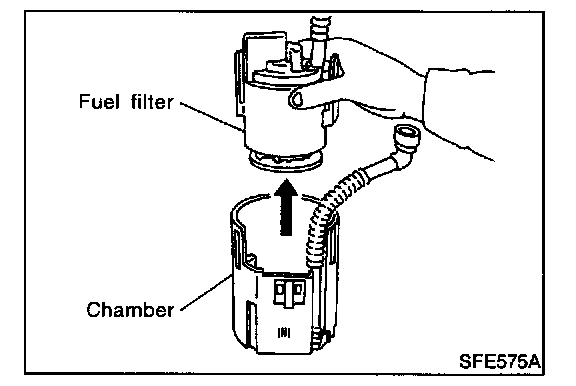 Fuel filter

Chamber

SFE575A